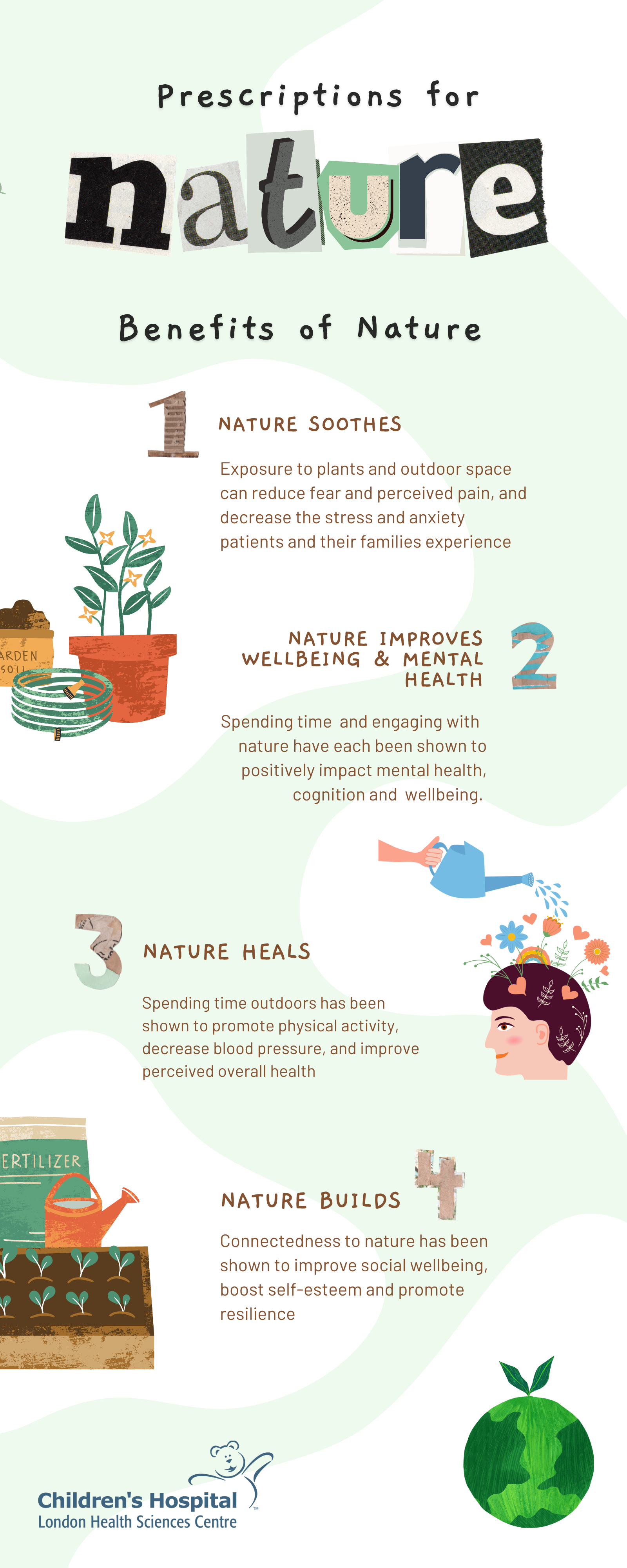 Prescriptions for

nature

Benefits of Nature

1

NATURE SOOTHES

Exposure to plants and outdoor space can reduce fear and perceived pain, and decrease the stress and anxiety patients and their families experience

ARDEN SOIL

NATURE IMPROVES WELLBEING & MENTAL HEALTH

2

Spending time and engaging with nature have each been shown to positively impact mental health, cognition and wellbeing.

3

NATURE HEALS

Spending time outdoors has been shown to promote physical activity, decrease blood pressure, and improve perceived overall health

ERTILIZER

4

NATURE BUILDS

Connectedness to nature has been shown to improve social wellbeing, boost self-esteem and promote resilience

Children's Hospital
London Health Sciences Centre